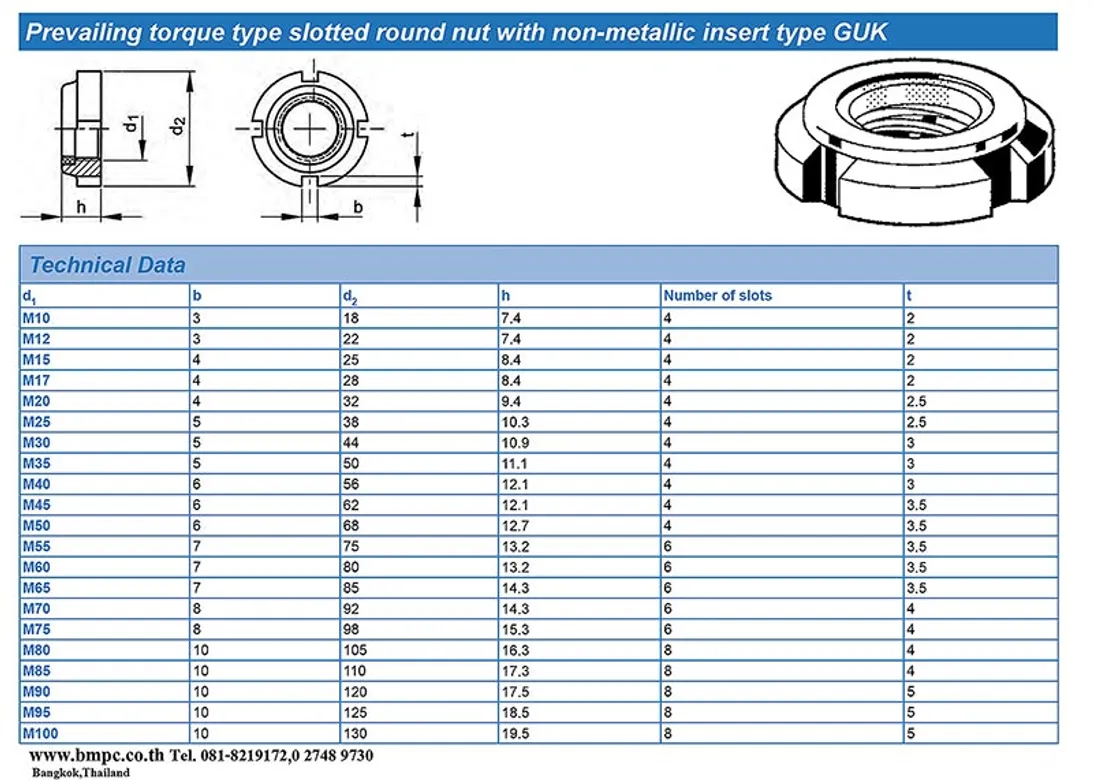 Prevailing torque type slotted round nut with non-metallic insert type GUK

$d_1$ $d_2$ h t b

Technical Data

| $d_1$ | b | $d_2$ | h | Number of slots | t |
|---|---|---|---|---|---|
| M10 | 3 | 18 | 7.4 | 4 | 2 |
| M12 | 3 | 22 | 7.4 | 4 | 2 |
| M15 | 4 | 25 | 8.4 | 4 | 2 |
| M17 | 4 | 28 | 8.4 | 4 | 2 |
| M20 | 4 | 32 | 9.4 | 4 | 2.5 |
| M25 | 5 | 38 | 10.3 | 4 | 2.5 |
| M30 | 5 | 44 | 10.9 | 4 | 3 |
| M35 | 5 | 50 | 11.1 | 4 | 3 |
| M40 | 6 | 56 | 12.1 | 4 | 3 |
| M45 | 6 | 62 | 12.1 | 4 | 3.5 |
| M50 | 6 | 68 | 12.7 | 4 | 3.5 |
| M55 | 7 | 75 | 13.2 | 6 | 3.5 |
| M60 | 7 | 80 | 13.2 | 6 | 3.5 |
| M65 | 7 | 85 | 14.3 | 6 | 3.5 |
| M70 | 8 | 92 | 14.3 | 6 | 4 |
| M75 | 8 | 98 | 15.3 | 6 | 4 |
| M80 | 10 | 105 | 16.3 | 8 | 4 |
| M85 | 10 | 110 | 17.3 | 8 | 4 |
| M90 | 10 | 120 | 17.5 | 8 | 5 |
| M95 | 10 | 125 | 18.5 | 8 | 5 |
| M100 | 10 | 130 | 19.5 | 8 | 5 |

www.bmpc.co.th Tel. 081-8219172,0 2748 9730
Bangkok,Thailand